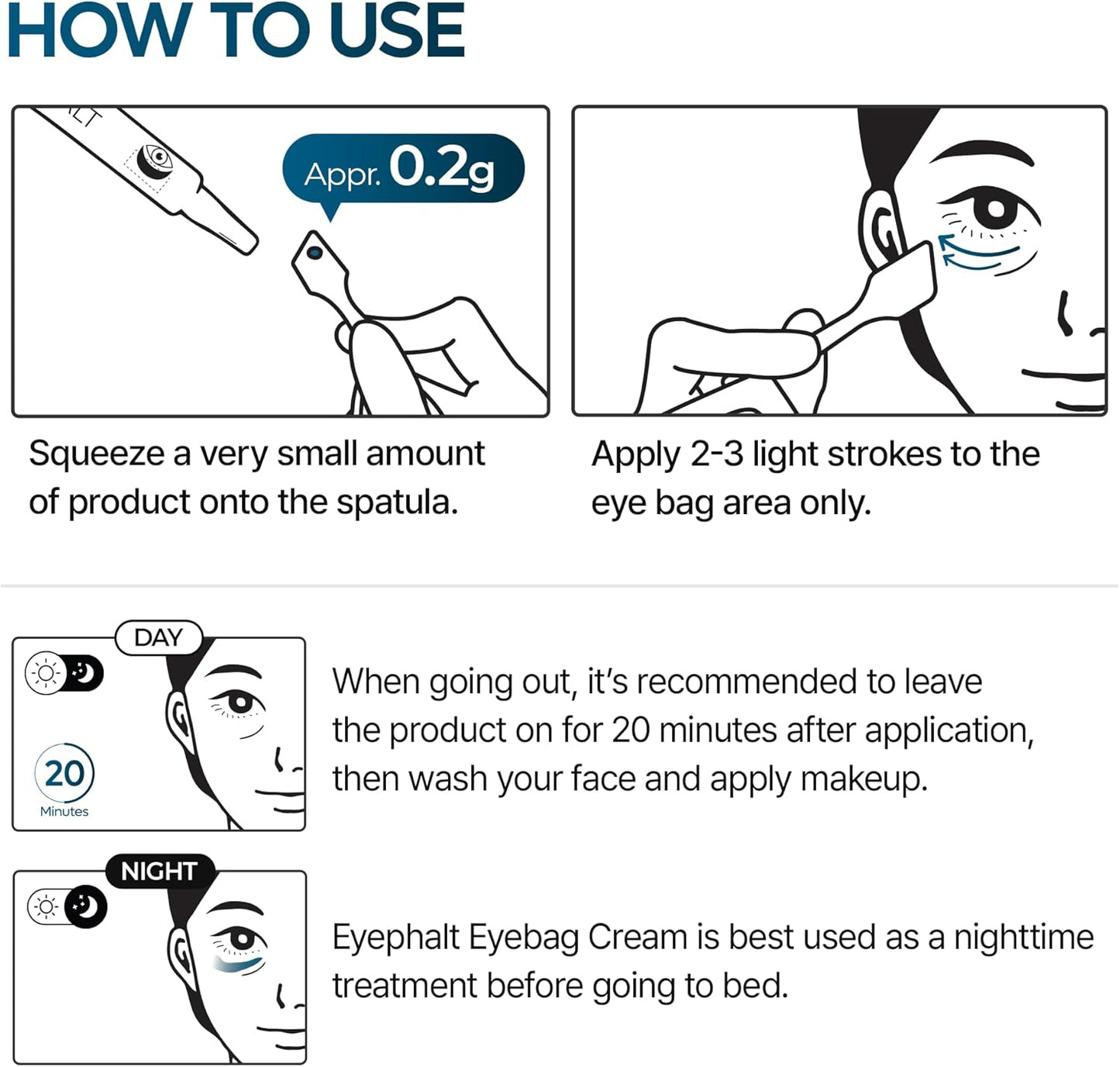 HOW TO USE

Appr. 0.2g

Squeeze a very small amount of product onto the spatula.

Apply 2-3 light strokes to the eye bag area only.

DAY

20
Minutes

When going out, it's recommended to leave the product on for 20 minutes after application, then wash your face and apply makeup.

NIGHT

Eyephalt Eyebag Cream is best used as a nighttime treatment before going to bed.