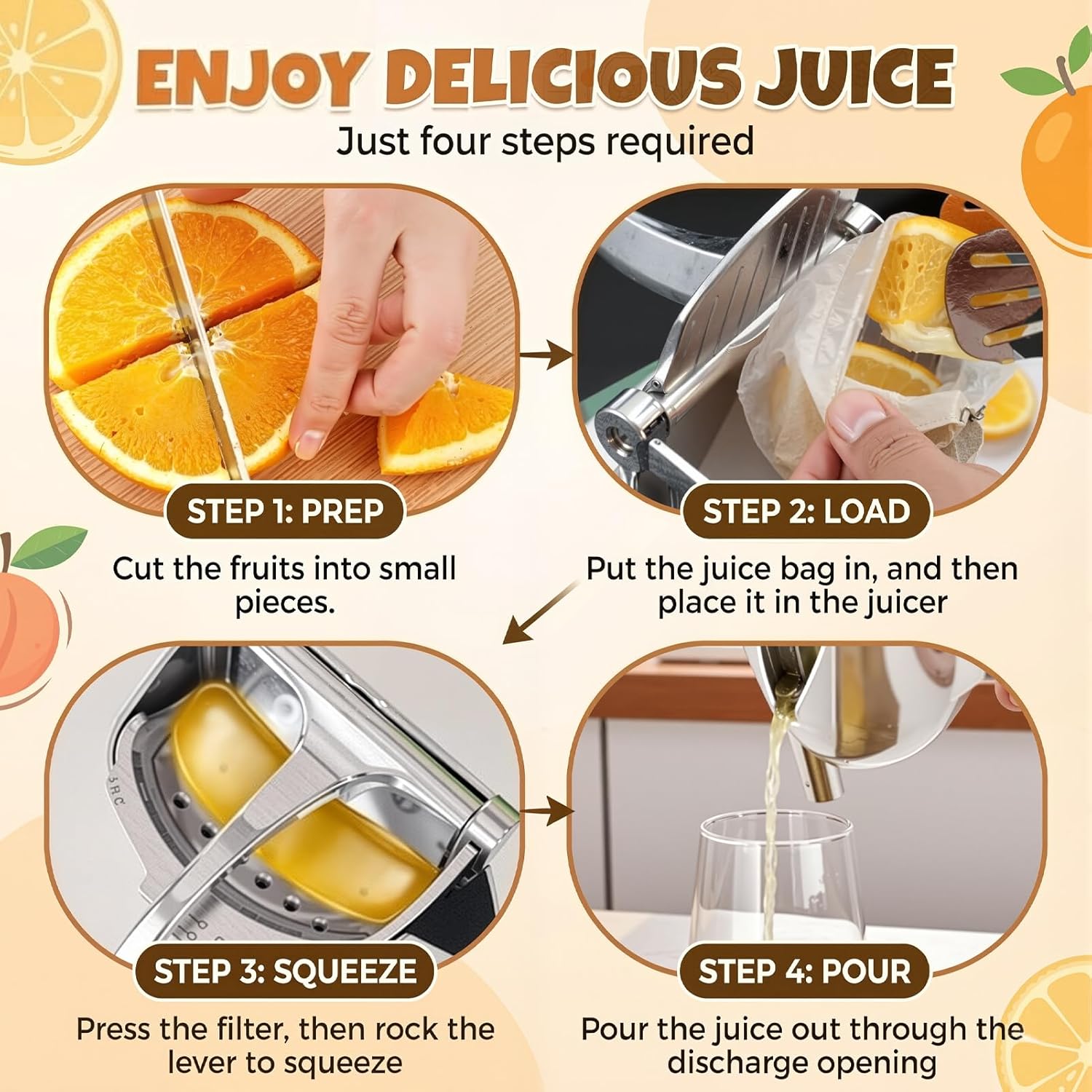 ENJOY DELICIOUS JUICE
Just four steps required

STEP 1: PREP
Cut the fruits into small pieces.

STEP 2: LOAD
Put the juice bag in, and then place it in the juicer

STEP 3: SQUEEZE
Press the filter, then rock the lever to squeeze

STEP 4: POUR
Pour the juice out through the discharge opening